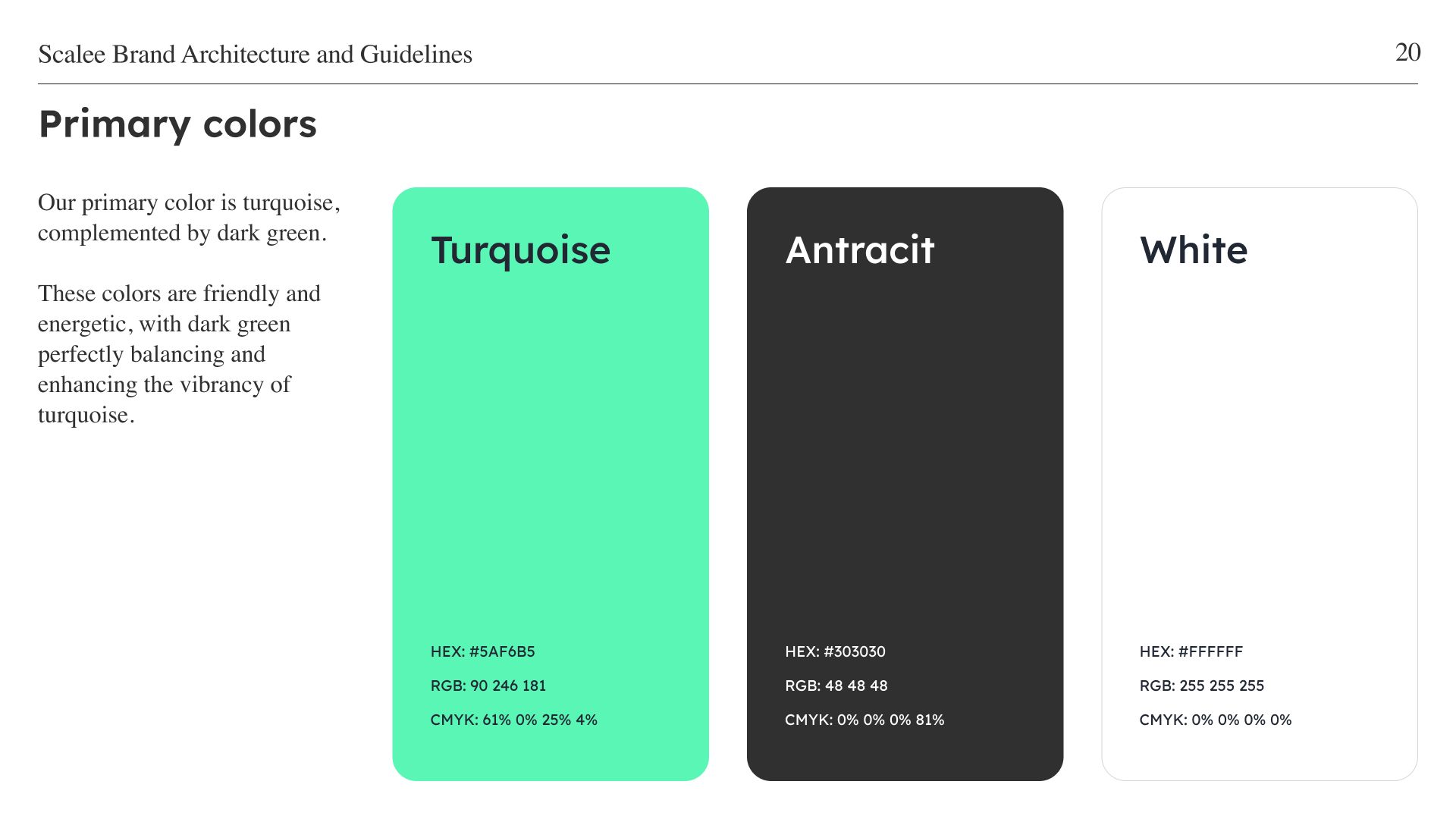 Scalee Brand Architecture and Guidelines

20

Primary colors

Our primary color is turquoise, complemented by dark green.

These colors are friendly and energetic, with dark green perfectly balancing and enhancing the vibrancy of turquoise.

Turquoise

HEX: #5AF6B5

RGB: 90 246 181

CMYK: 61% 0% 25% 4%

Antracit

HEX: #303030

RGB: 48 48 48

CMYK: 0% 0% 0% 81%

White

HEX: #FFFFFF

RGB: 255 255 255

CMYK: 0% 0% 0% 0%